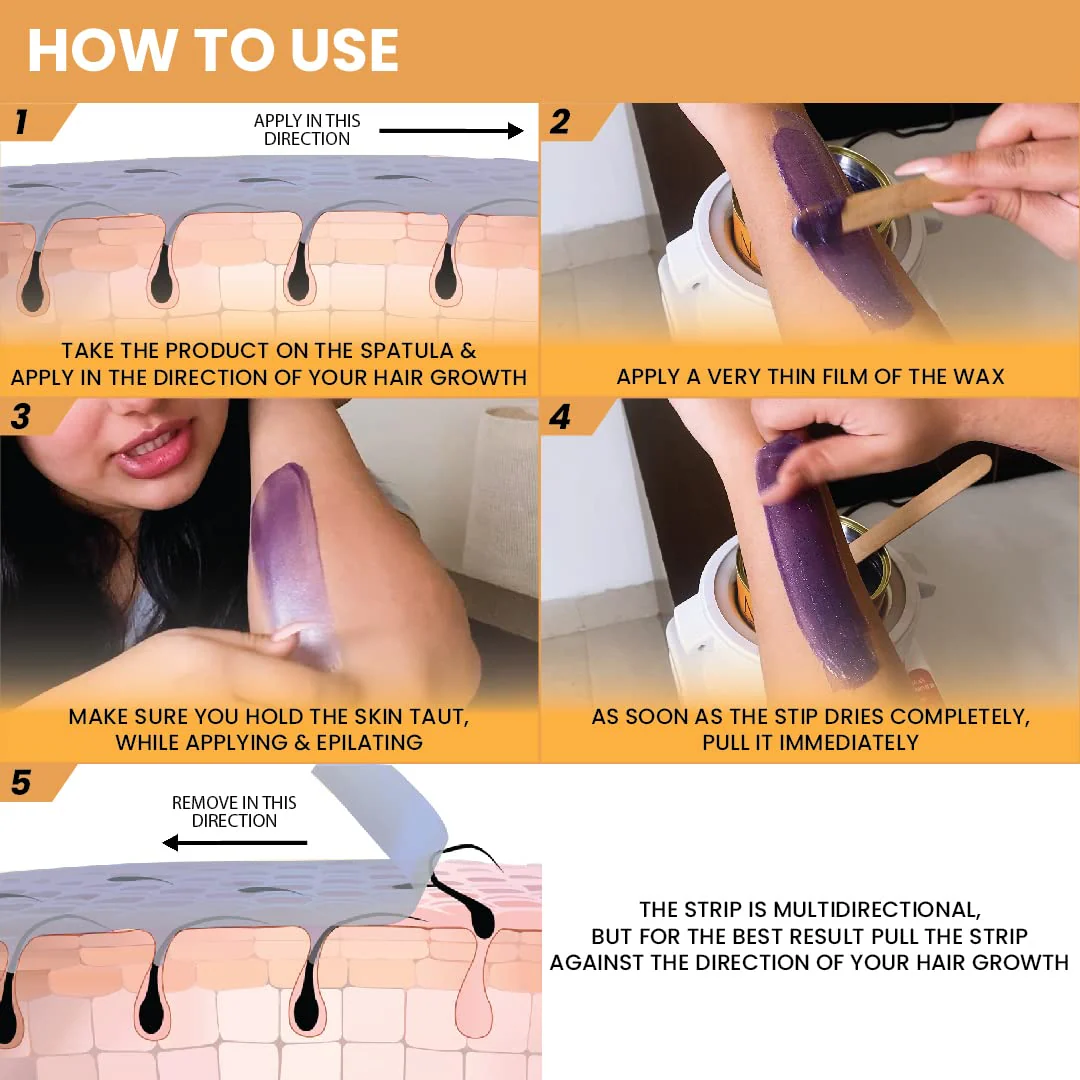 HOW TO USE

1

APPLY IN THIS DIRECTION

TAKE THE PRODUCT ON THE SPATULA & APPLY IN THE DIRECTION OF YOUR HAIR GROWTH

2

APPLY A VERY THIN FILM OF THE WAX

3

MAKE SURE YOU HOLD THE SKIN TAUT, WHILE APPLYING & EPILATING

4

AS SOON AS THE STIP DRIES COMPLETELY, PULL IT IMMEDIATELY

5

REMOVE IN THIS DIRECTION

THE STRIP IS MULTIDIRECTIONAL, BUT FOR THE BEST RESULT PULL THE STRIP AGAINST THE DIRECTION OF YOUR HAIR GROWTH